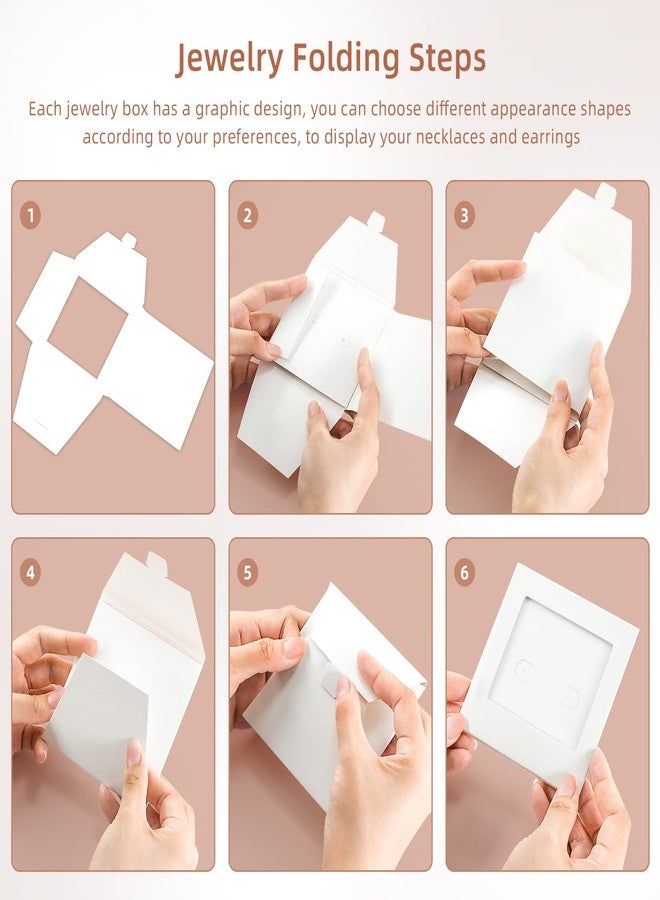 Jewelry Folding Steps

Each jewelry box has a graphic design, you can choose different appearance shapes according to your preferences, to display your necklaces and earrings

1

2

3

4

5

6